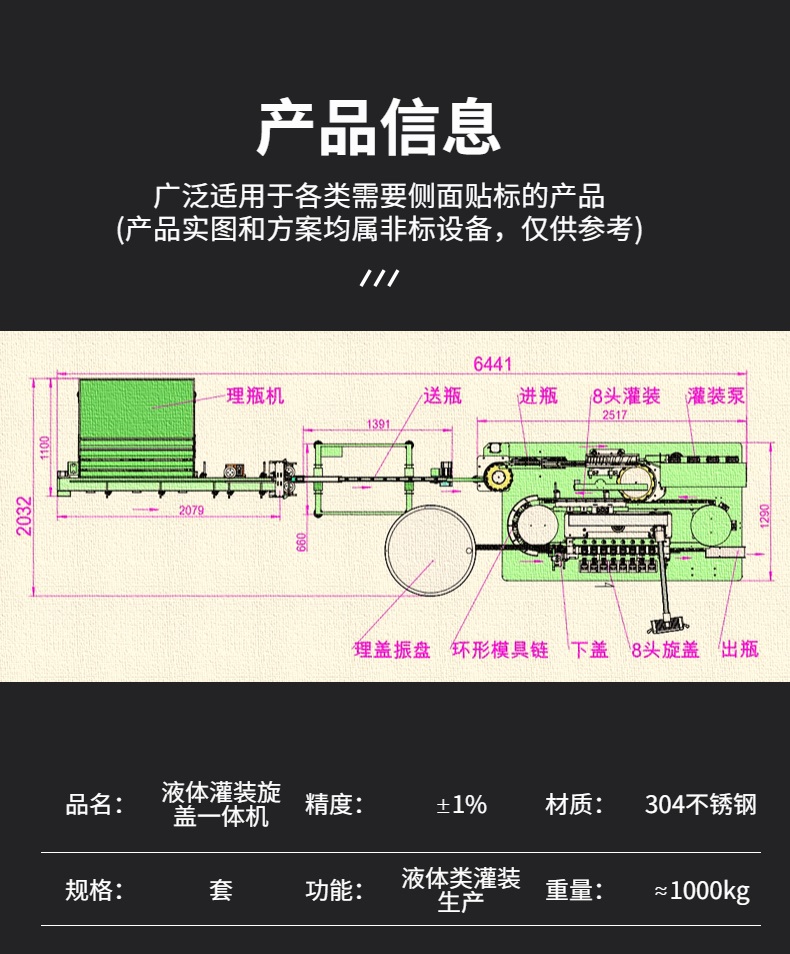 产品信息

广泛适用于各类需要侧面贴标的产品
(产品实图和方案均属非标设备，仅供参考)

///

6441
理瓶机
送瓶
进瓶
8头灌装
灌装泵
1391
2517
1100
2032
2079
660
1290
理盖振盘
环形模具链
下盖
8头旋盖
出瓶

| 品名: | 液体灌装旋盖一体机 | 精度: | ±1% | 材质: | 304不锈钢 |
|---|---|---|---|---|---|
| 规格: | 套 | 功能: | 液体类灌装生产 | 重量: | ≈1000kg |