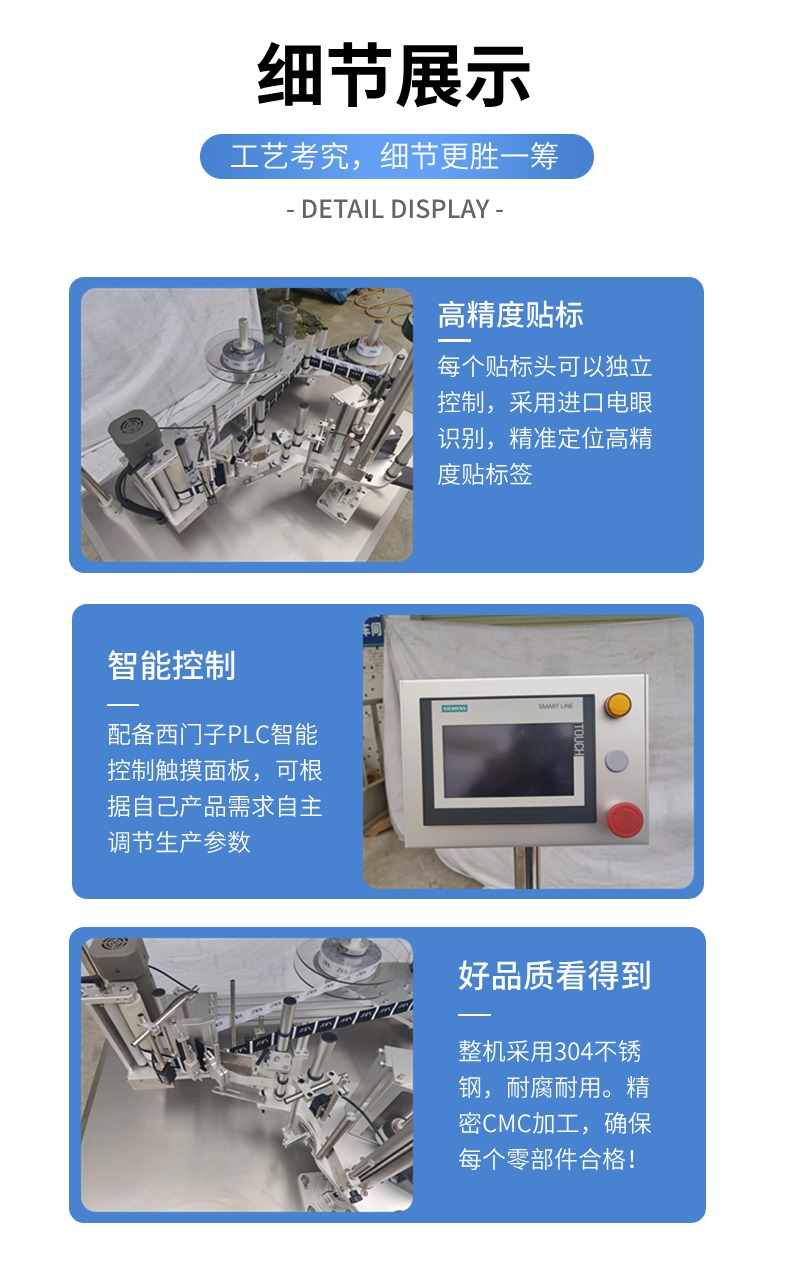 细节展示

工艺考究，细节更胜一筹

- DETAIL DISPLAY -

高精度贴标

每个贴标头可以独立控制，采用进口电眼识别，精准定位高精度贴标签

智能控制

配备西门子PLC智能控制触摸面板，可根据自己产品需求自主调节生产参数

SIEMENS

SMART LINE

TOUCH

好品质看得到

整机采用304不锈钢，耐腐耐用。精密CMC加工，确保每个零部件合格！