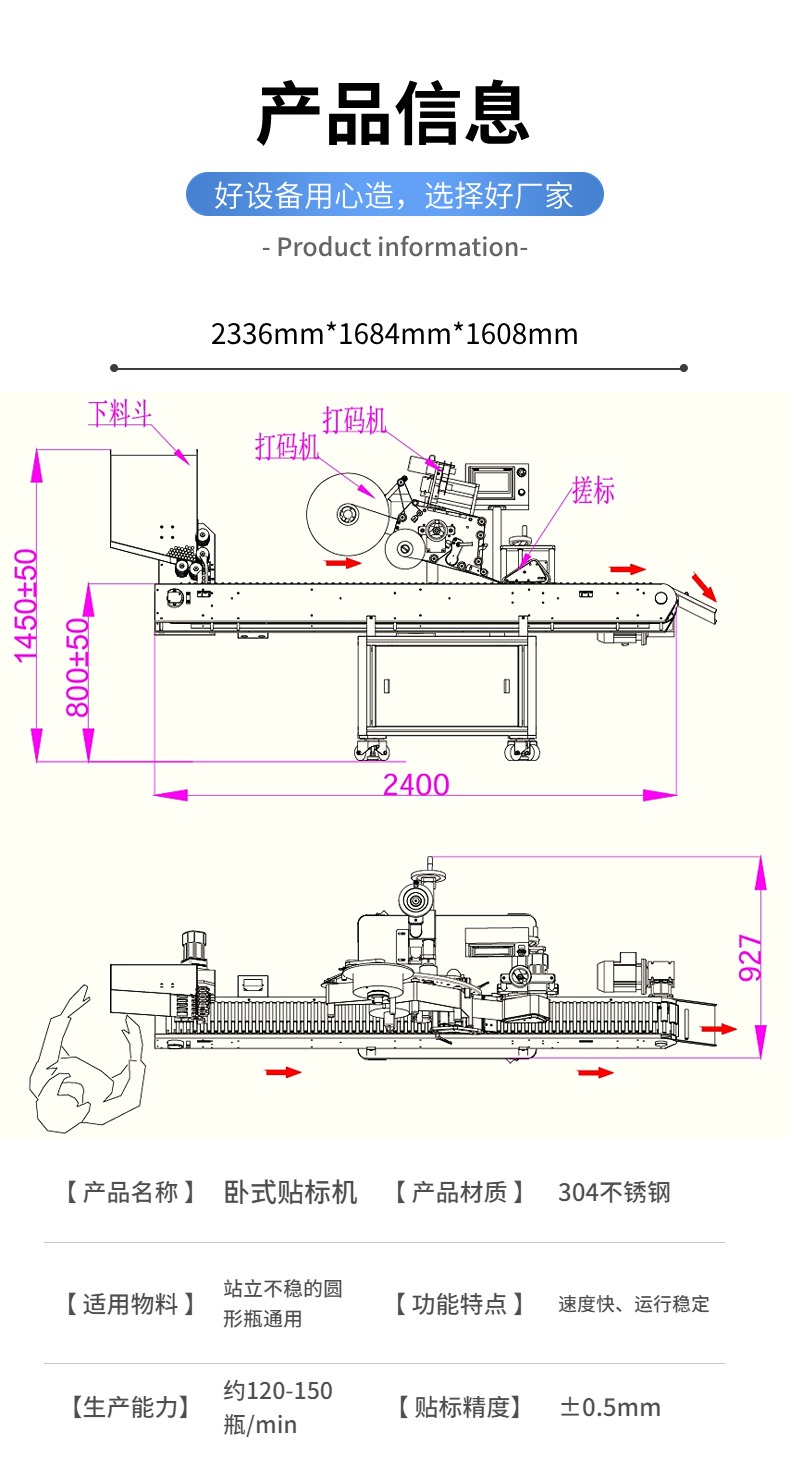 产品信息

好设备用心造，选择好厂家

- Product information-

2336mm*1684mm*1608mm

下料斗

打码机

打码机

搓标

1450±50

800±50

2400

927

| 【产品名称】 | 卧式贴标机 | 【产品材质】 | 304不锈钢 |
|---|---|---|---|
| 【适用物料】 | 站立不稳的圆形瓶通用 | 【功能特点】 | 速度快、运行稳定 |
| 【生产能力】 | 约120-150瓶/min | 【贴标精度】 | ±0.5mm |