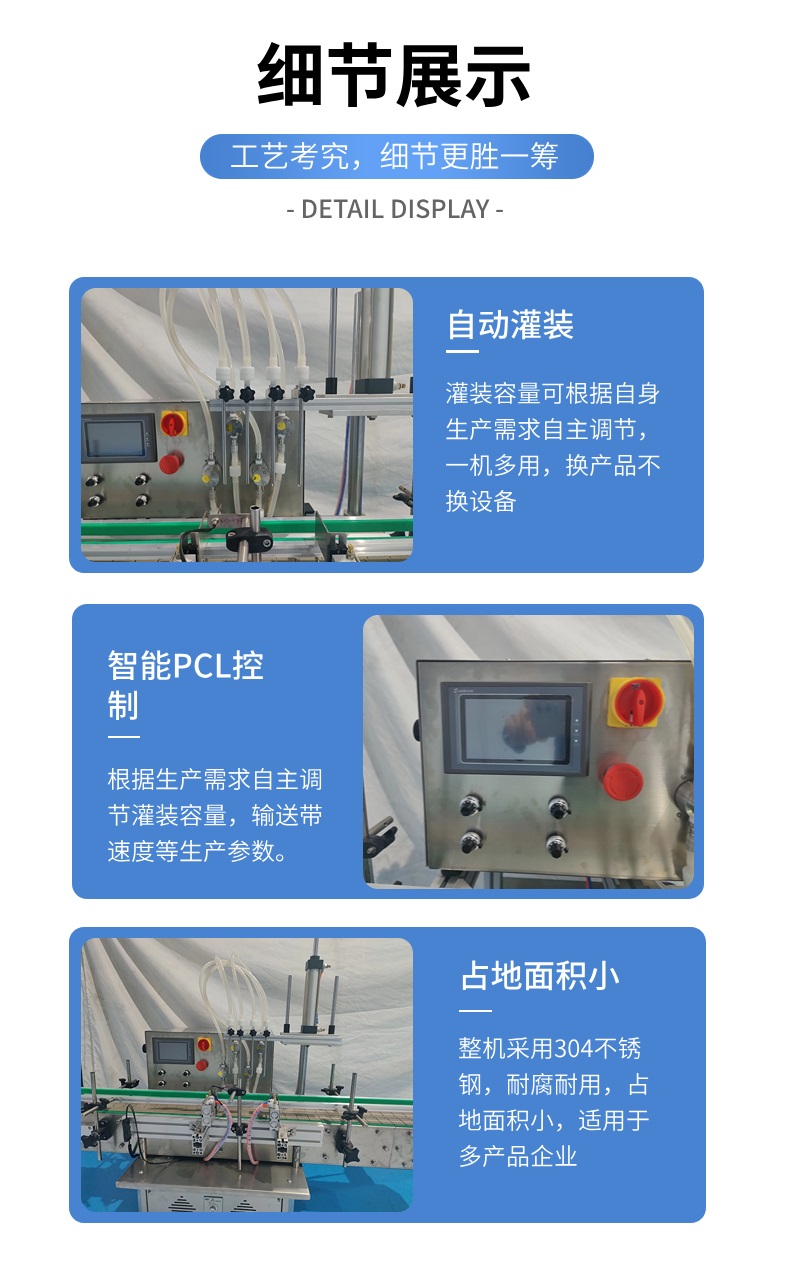 细节展示

工艺考究，细节更胜一筹

- DETAIL DISPLAY -

自动灌装

灌装容量可根据自身生产需求自主调节，一机多用，换产品不换设备

智能PCL控制

根据生产需求自主调节灌装容量，输送带速度等生产参数。

占地面积小

整机采用304不锈钢，耐腐耐用，占地面积小，适用于多产品企业